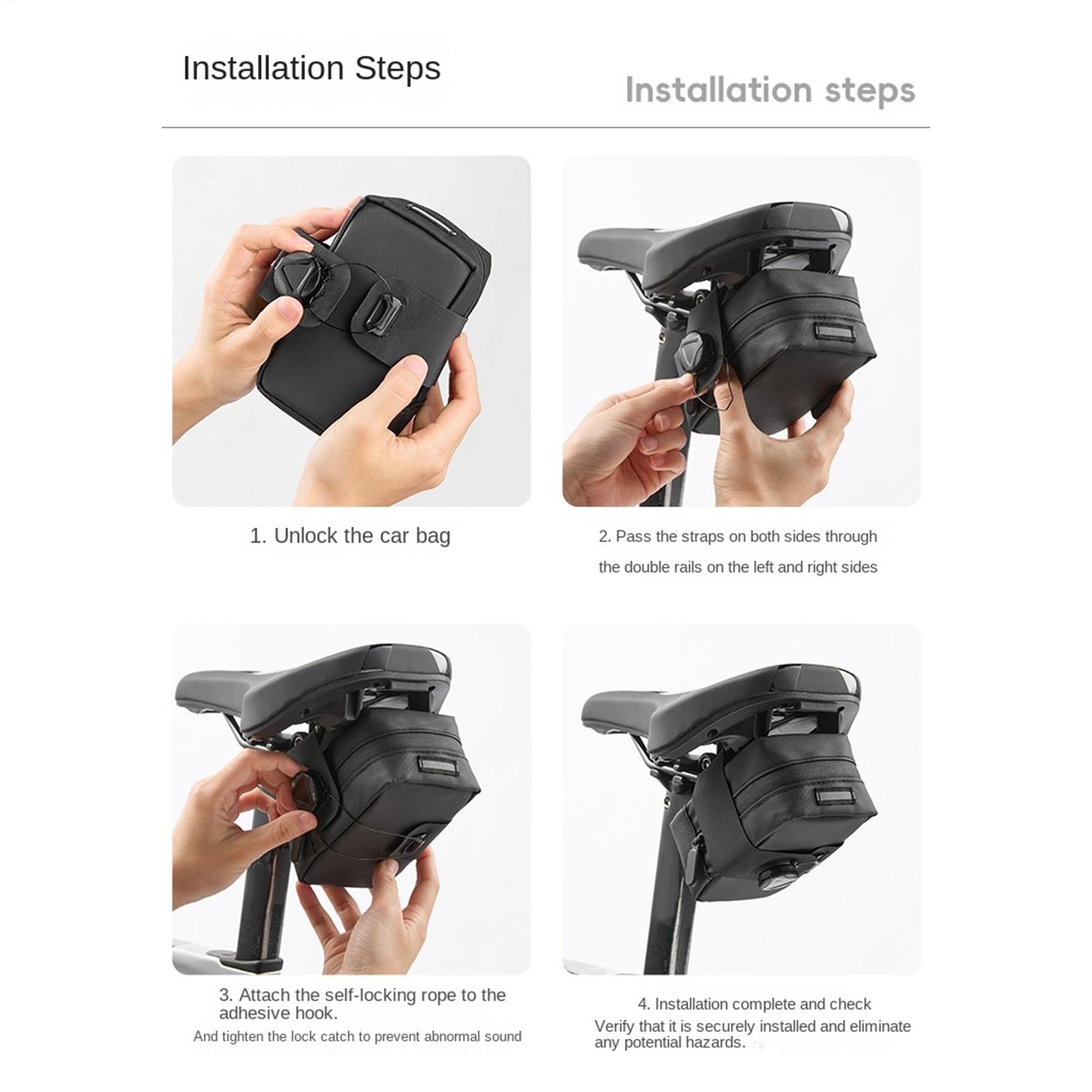 Installation Steps

Installation steps

1. Unlock the car bag

2. Pass the straps on both sides through the double rails on the left and right sides

3. Attach the self-locking rope to the adhesive hook.

And tighten the lock catch to prevent abnormal sound

4. Installation complete and check

Verify that it is securely installed and eliminate any potential hazards.